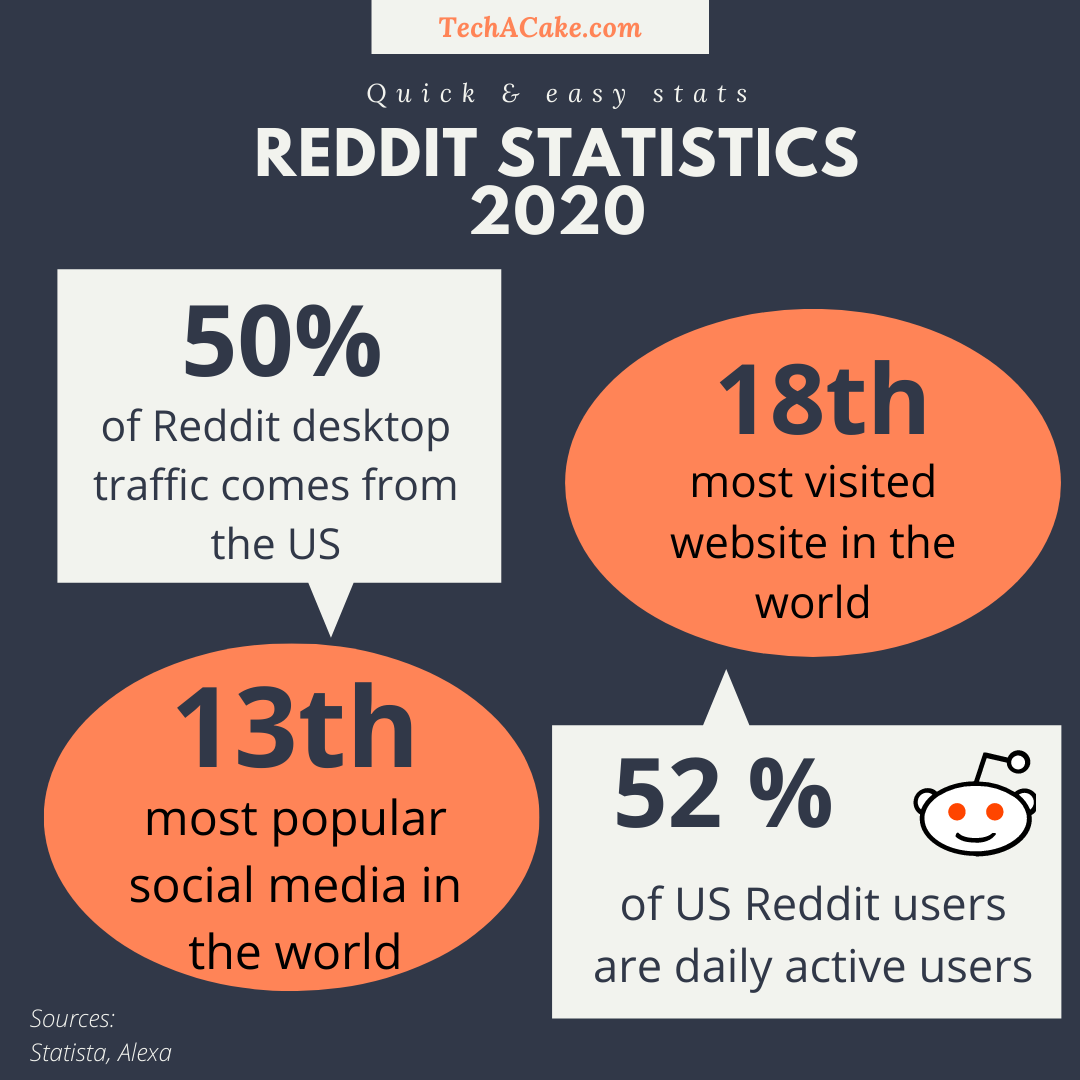 TechACake.com

Quick & easy stats

REDDIT STATISTICS 2020

50%
of Reddit desktop traffic comes from the US

18th
most visited website in the world

13th
most popular social media in the world

52 %
of US Reddit users are daily active users

Sources:
Statista, Alexa