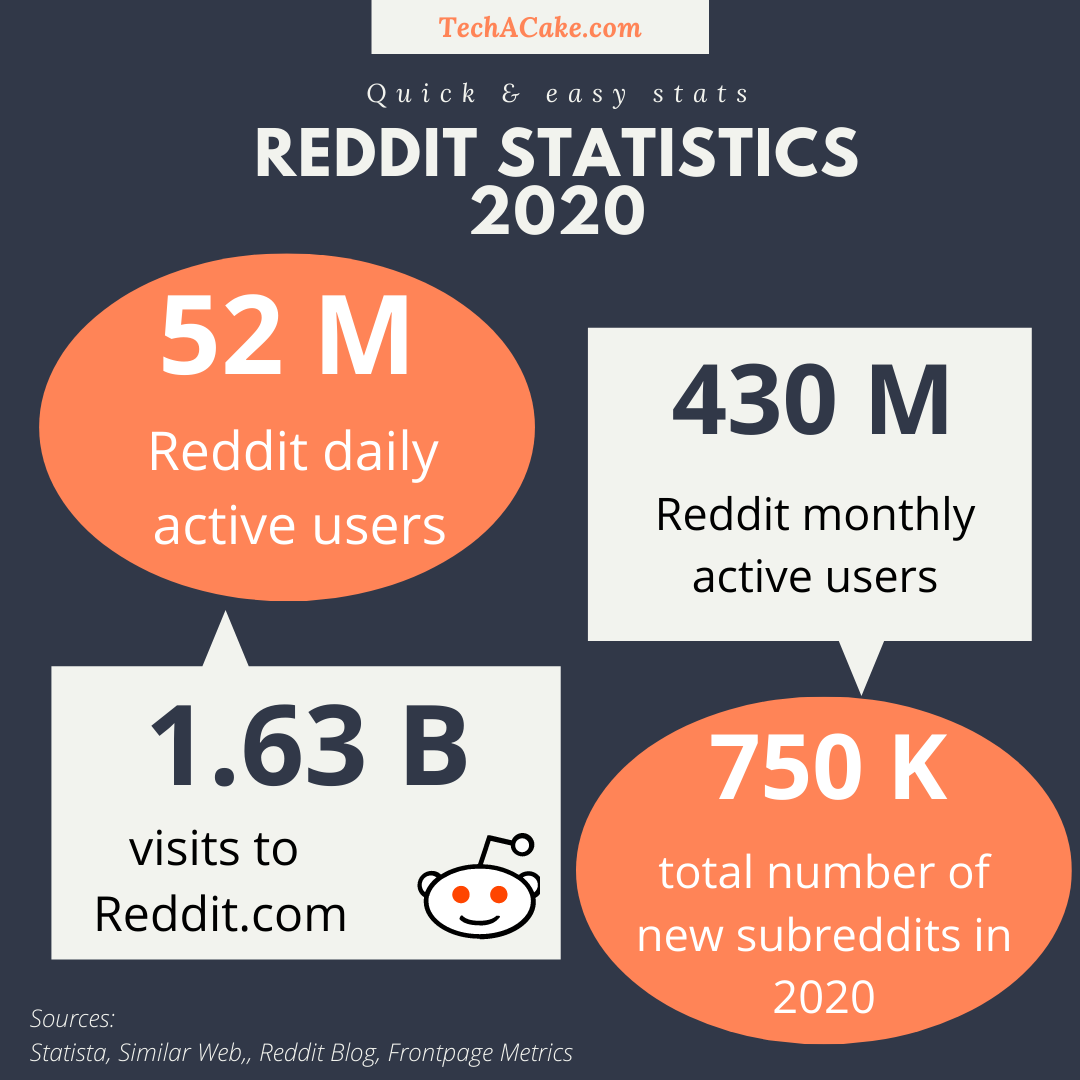 TechACake.com

Quick & easy stats

REDDIT STATISTICS 2020

52 M
Reddit daily active users

430 M
Reddit monthly active users

1.63 B
visits to Reddit.com

750 K
total number of new subreddits in 2020

Sources:
Statista, Similar Web,, Reddit Blog, Frontpage Metrics